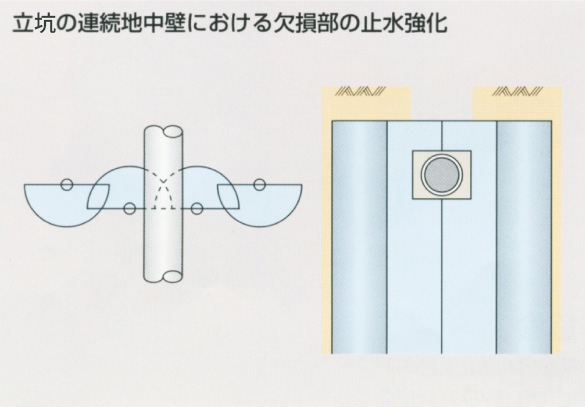 立坑の連続地中壁における欠損部の止水強化